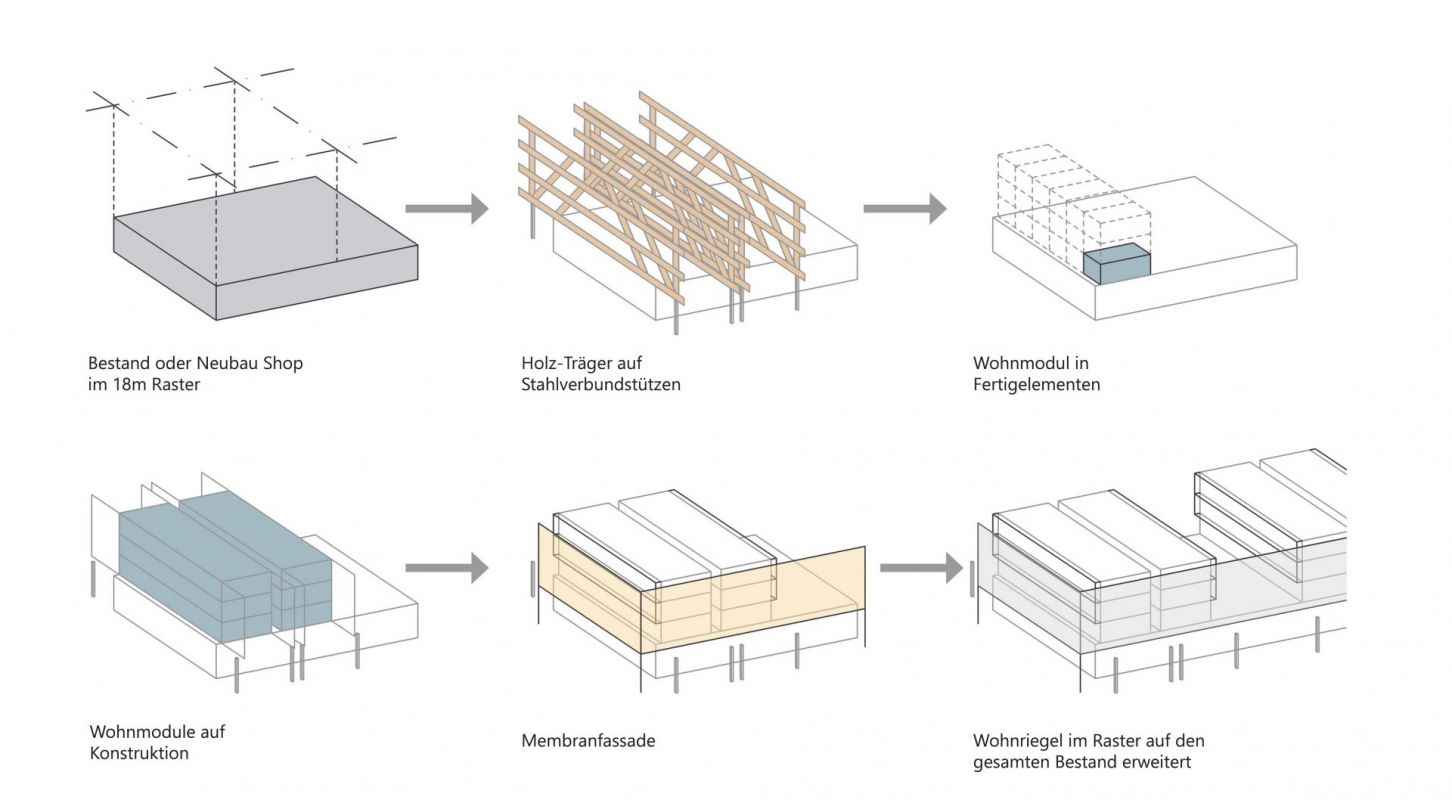 Bestand oder Neubau Shop im 18m Raster

Holz-Träger auf Stahlverbundstützen

Wohnmodul in Fertigelementen

Wohnmodule auf Konstruktion

Membranfassade

Wohnriegel im Raster auf den gesamten Bestand erweitert