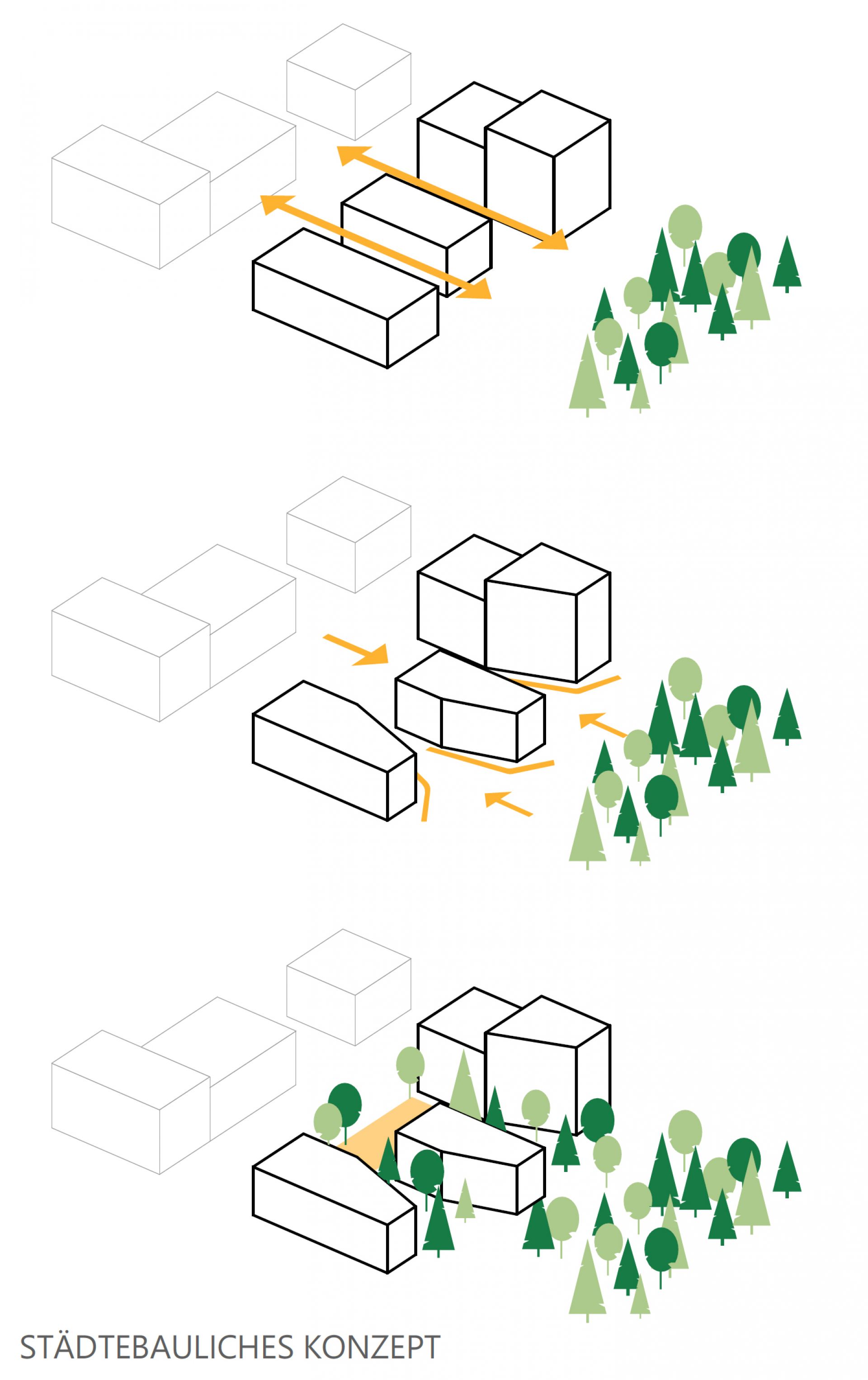 STÄDTEBAULICHES KONZEPT